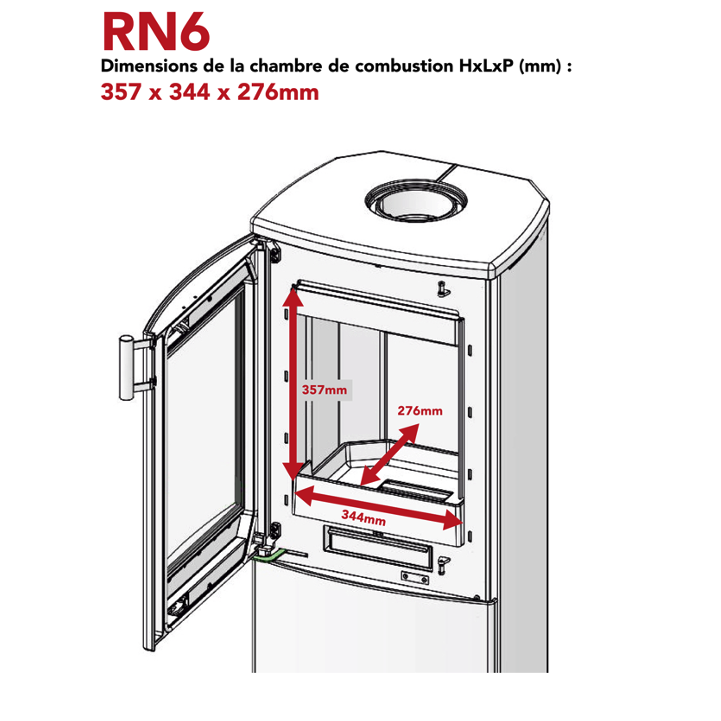 RN6
Dimensions de la chambre de combustion HxLxP (mm) :
357 x 344 x 276mm

357mm
276mm
344mm